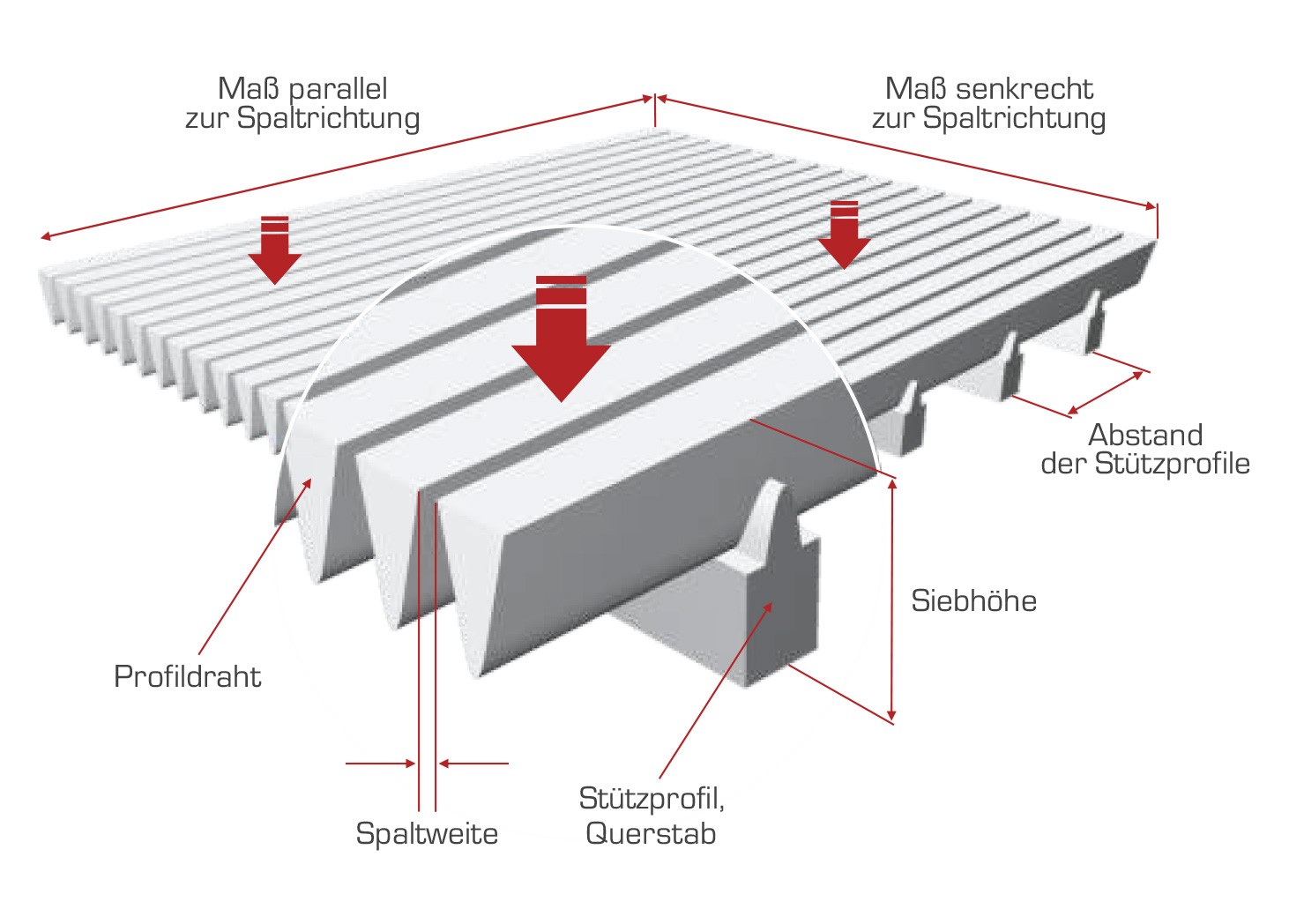 Maß parallel zur Spaltrichtung

Maß senkrecht zur Spaltrichtung

Abstand der Stützprofile

Siebhöhe

Profildraht

Spaltweite

Stützprofil, Querstab